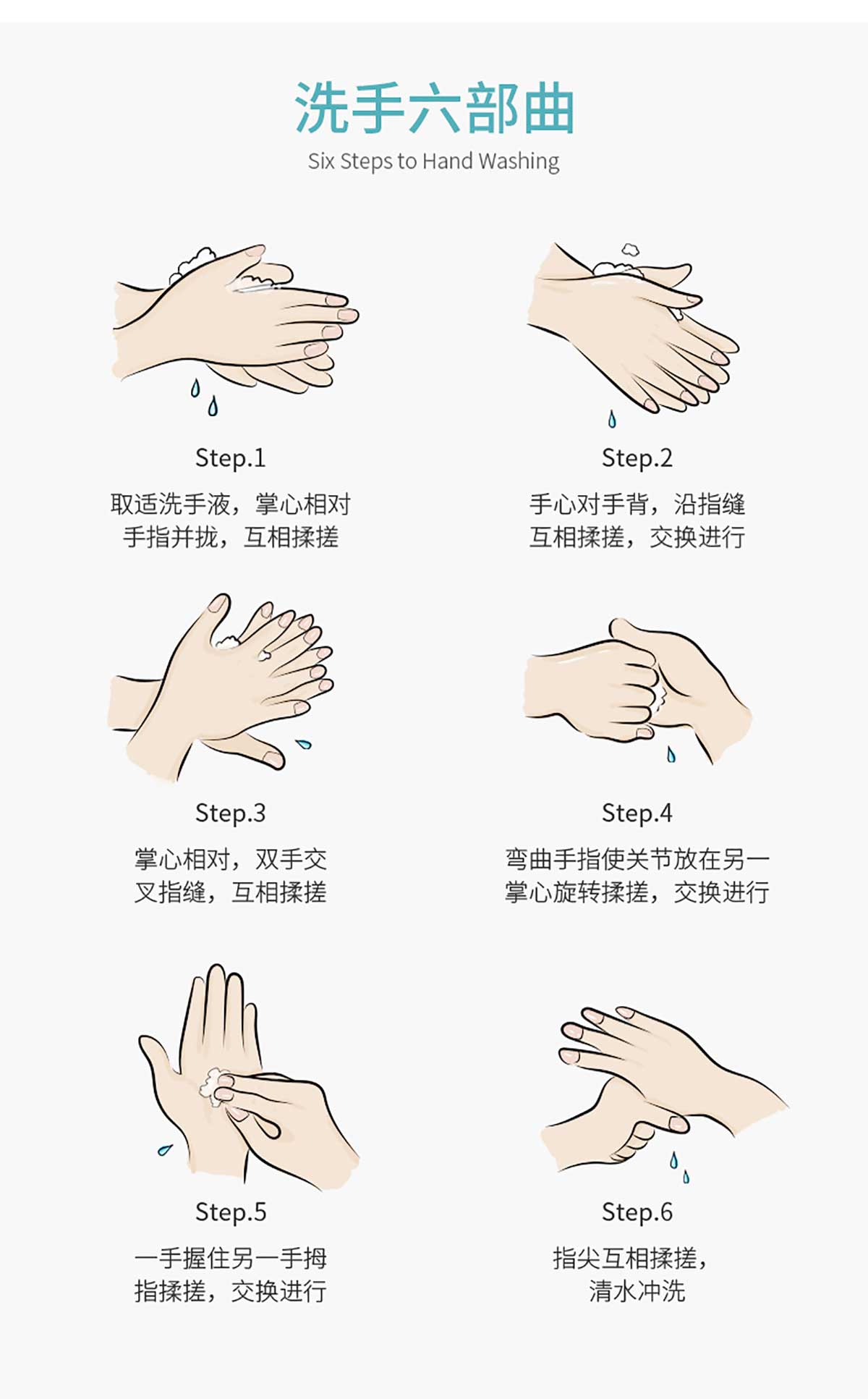 洗手六部曲

Six Steps to Hand Washing

Step.1

取适洗手液，掌心相对
手指并拢，互相揉搓

Step.2

手心对手背，沿指缝
互相揉搓，交换进行

Step.3

掌心相对，双手交
叉指缝，互相揉搓

Step.4

弯曲手指使关节放在另一
掌心旋转揉搓，交换进行

Step.5

一手握住另一手拇
指揉搓，交换进行

Step.6

指尖互相揉搓，
清水冲洗